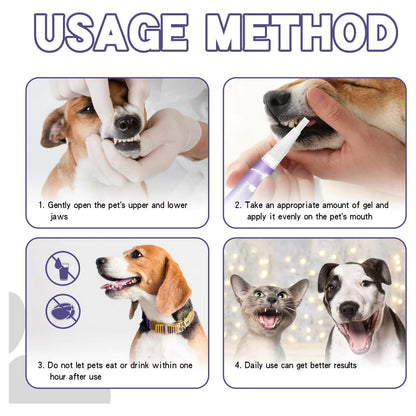 USAGE METHOD

1. Gently open the pet's upper and lower jaws

2. Take an appropriate amount of gel and apply it evenly on the pet's mouth

3. Do not let pets eat or drink within one hour after use

4. Daily use can get better results