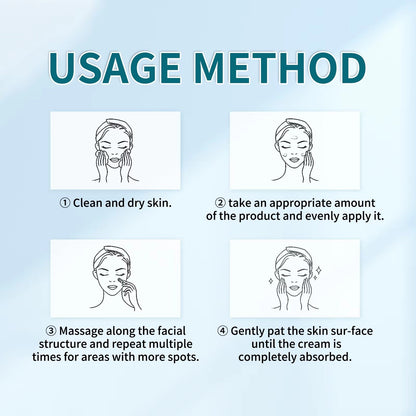 USAGE METHOD

① Clean and dry skin.

② take an appropriate amount of the product and evenly apply it.

③ Massage along the facial structure and repeat multiple times for areas with more spots.

④ Gently pat the skin sur-face until the cream is completely absorbed.