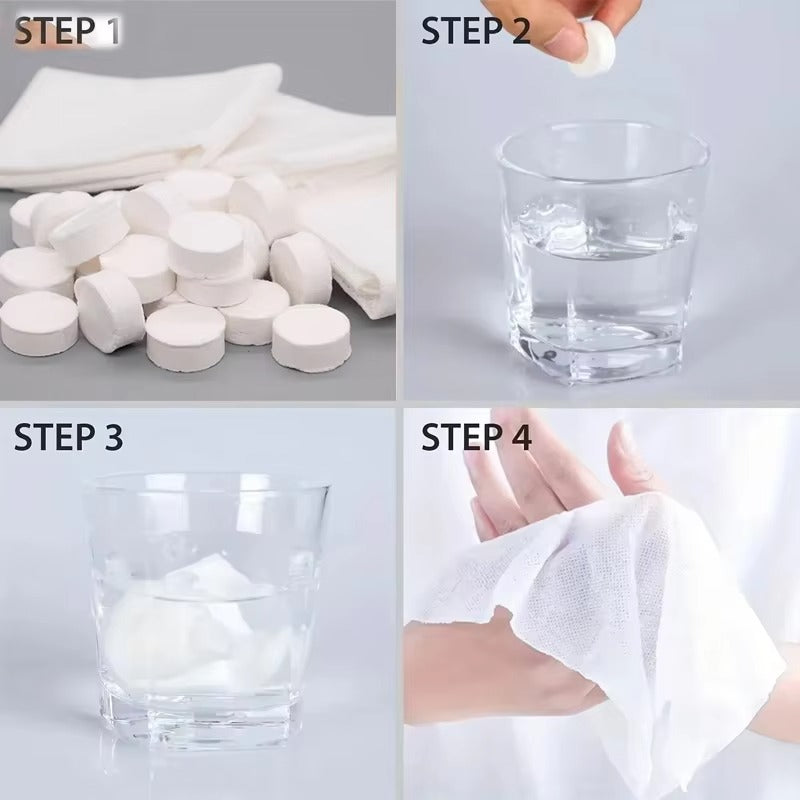 STEP 1

STEP 2

STEP 3

STEP 4