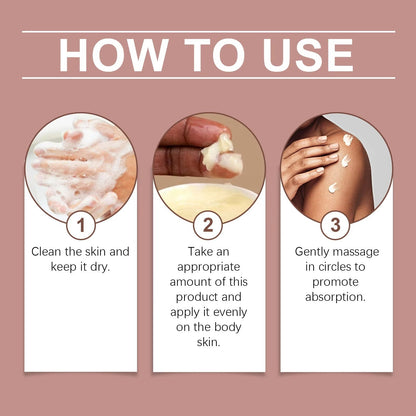 HOW TO USE

1

Clean the skin and keep it dry.

2

Take an appropriate amount of this product and apply it evenly on the body skin.

3

Gently massage in circles to promote absorption.